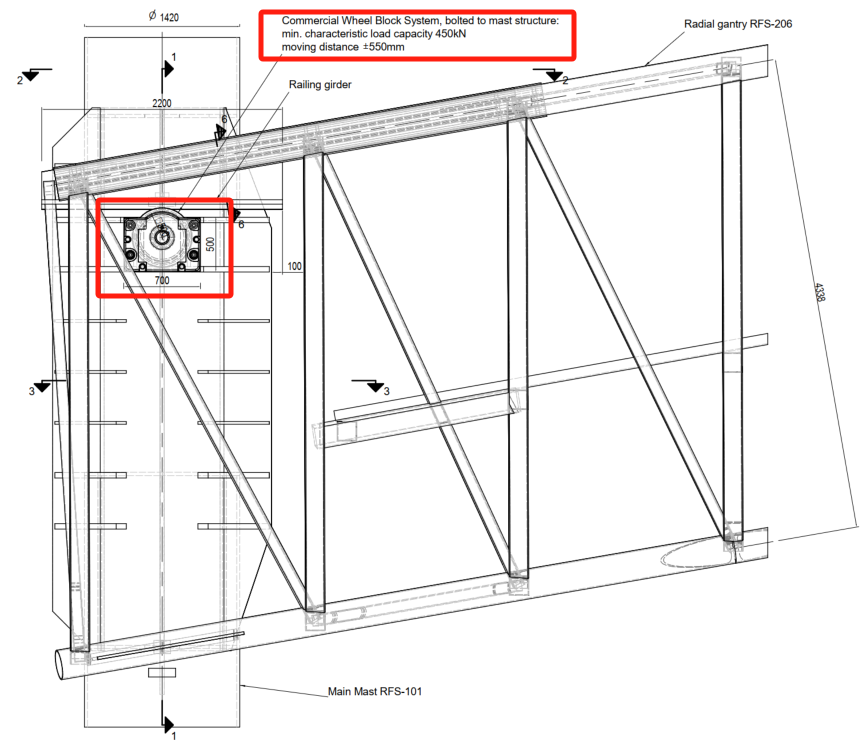 Ø 1420

Commercial Wheel Block System, bolted to mast structure:
min. characteristic load capacity 450kN
moving distance ±550mm

Radial gantry RFS-206

1

2

2

Railing girder

2200

6

6

500

700

100

4338

3

3

Main Mast RFS-101

1